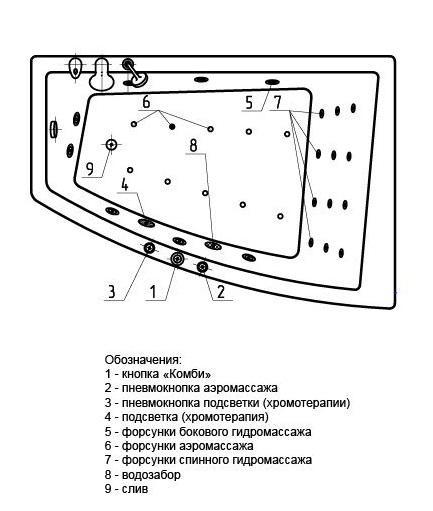 6
5
7
8
9
4
3
1
2

Обозначения:
1 - кнопка «Комби»
2 - пневмокнопка аэромассажа
3 - пневмокнопка подсветки (хромотерапии)
4 - подсветка (хромотерапия)
5 - форсунки бокового гидромассажа
6 - форсунки аэромассажа
7 - форсунки спинного гидромассажа
8 - водозабор
9 - слив